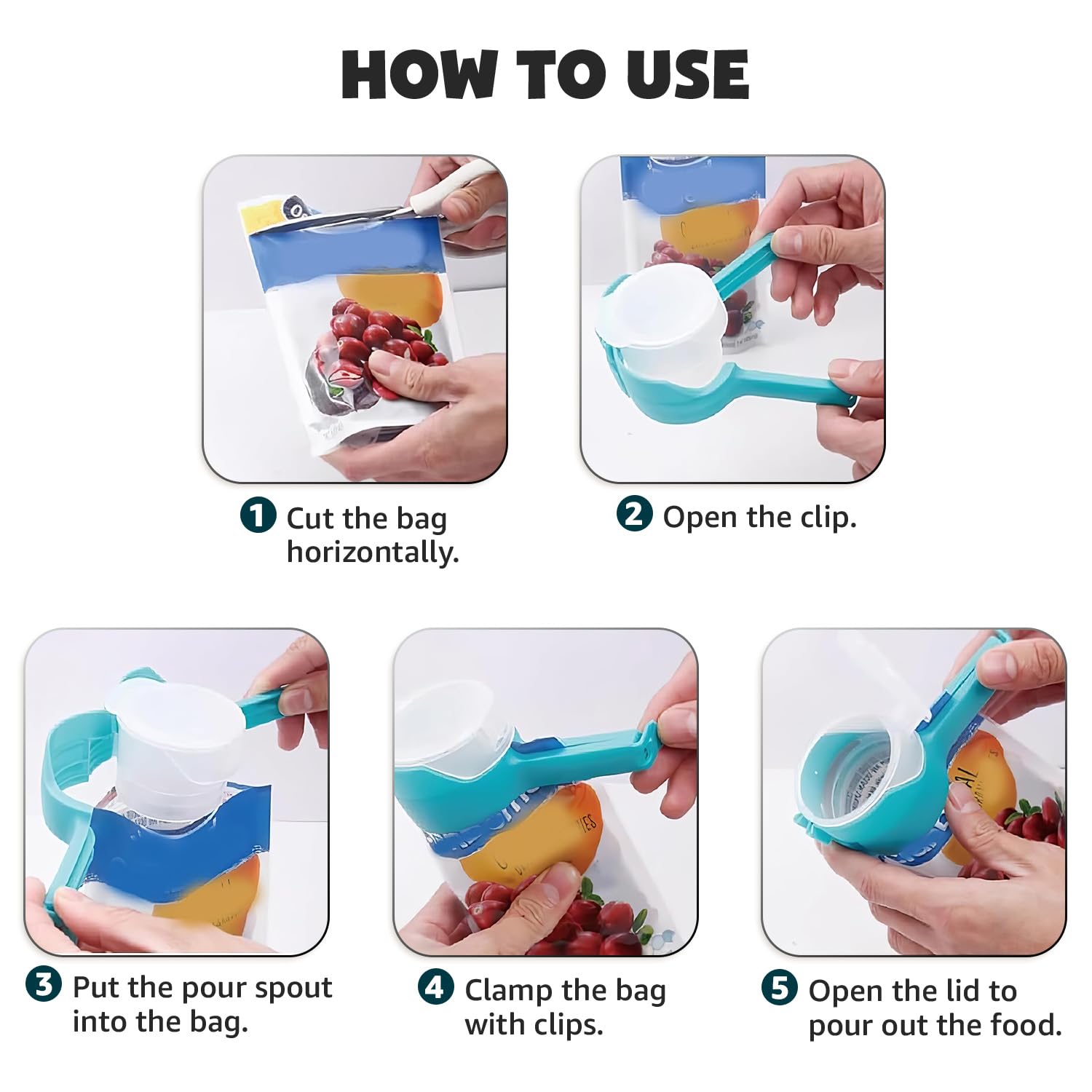 HOW TO USE

1 Cut the bag horizontally.

2 Open the clip.

3 Put the pour spout into the bag.

4 Clamp the bag with clips.

5 Open the lid to pour out the food.